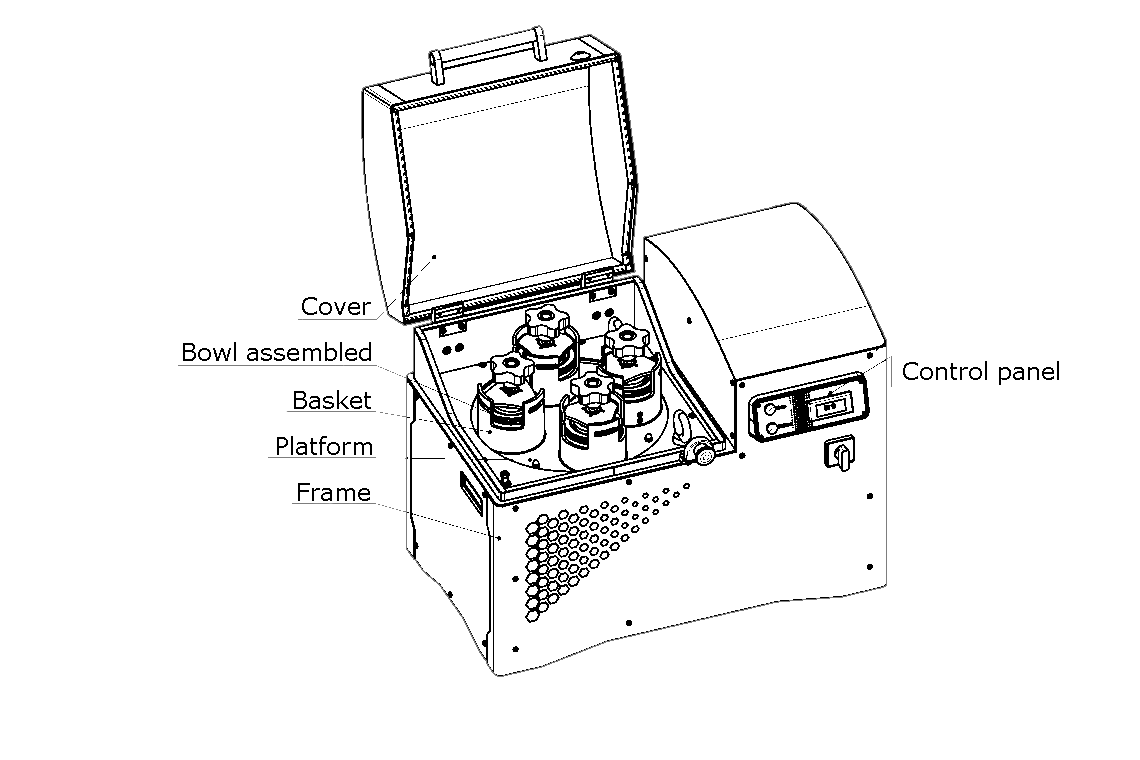 Cover
Bowl assembled
Basket
Platform
Frame
Control panel